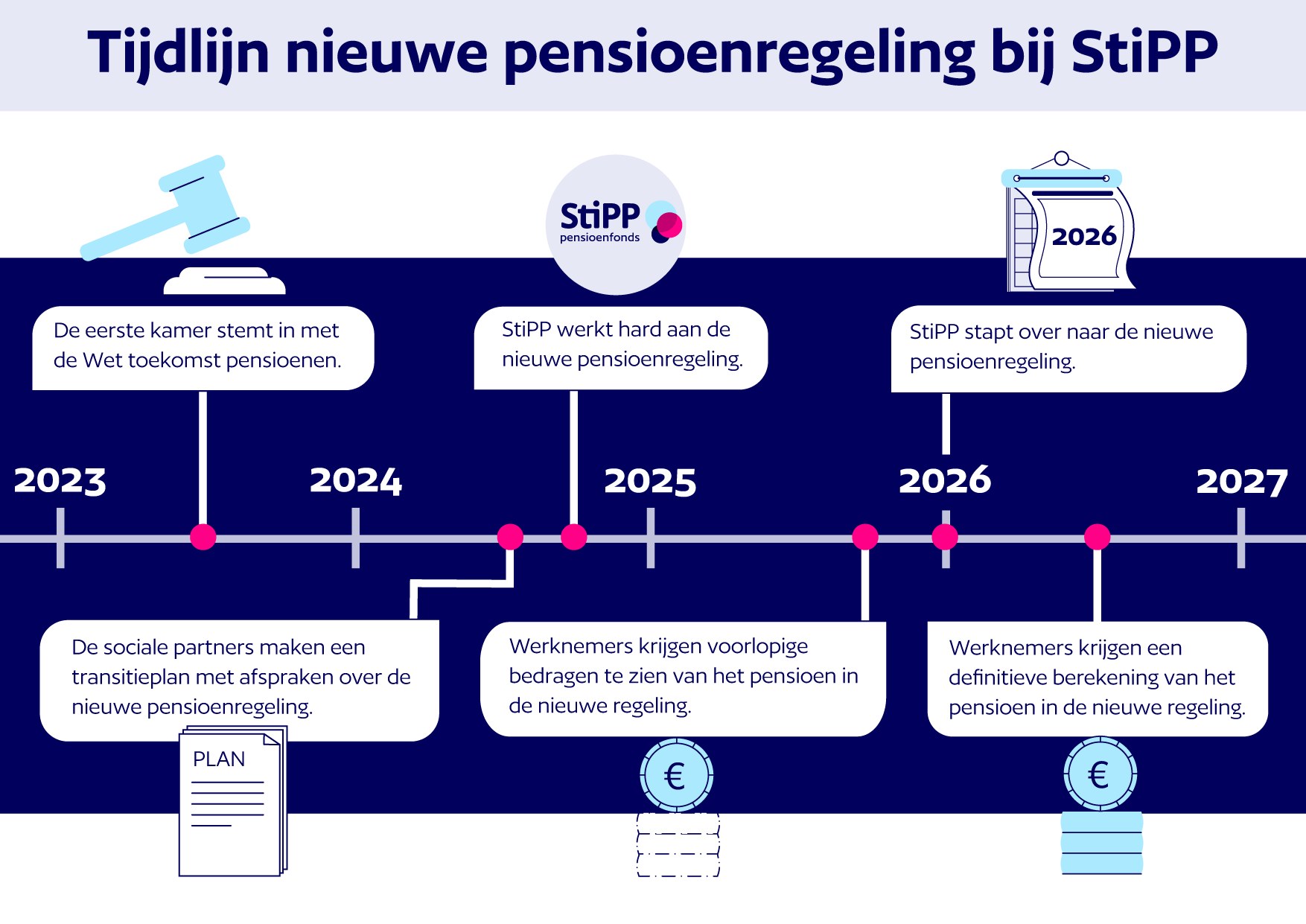 Tijdlijn nieuwe pensioenregeling bij StiPP

StiPP pensioenfonds

2026

De eerste kamer stemt in met de Wet toekomst pensioenen.

StiPP werkt hard aan de nieuwe pensioenregeling.

StiPP stapt over naar de nieuwe pensioenregeling.

2023

2024

2025

2026

2027

De sociale partners maken een transitieplan met afspraken over de nieuwe pensioenregeling.

Werknemers krijgen voorlopige bedragen te zien van het pensioen in de nieuwe regeling.

Werknemers krijgen een definitieve berekening van het pensioen in de nieuwe regeling.

PLAN

€

€